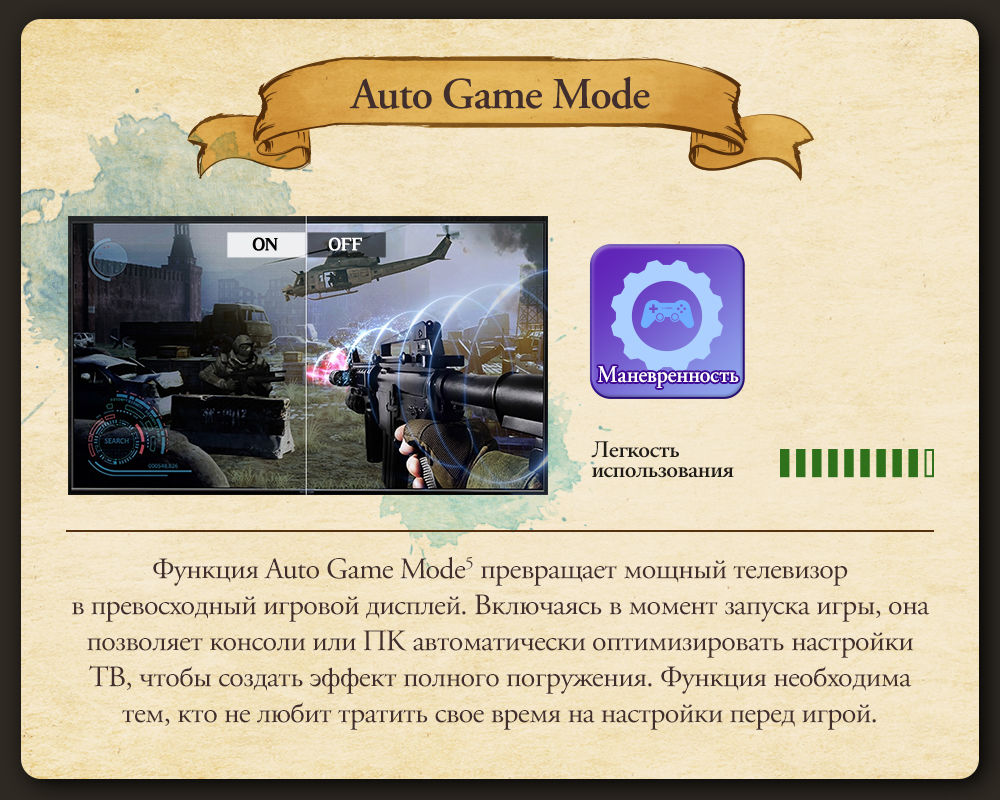 Auto Game Mode

ON OFF

SEARCH

Маневренность

Легкость использования

Функция Auto Game Mode$^5$ превращает мощный телевизор в превосходный игровой дисплей. Включаясь в момент запуска игры, она позволяет консоли или ПК автоматически оптимизировать настройки ТВ, чтобы создать эффект полного погружения. Функция необходима тем, кто не любит тратить свое время на настройки перед игрой.