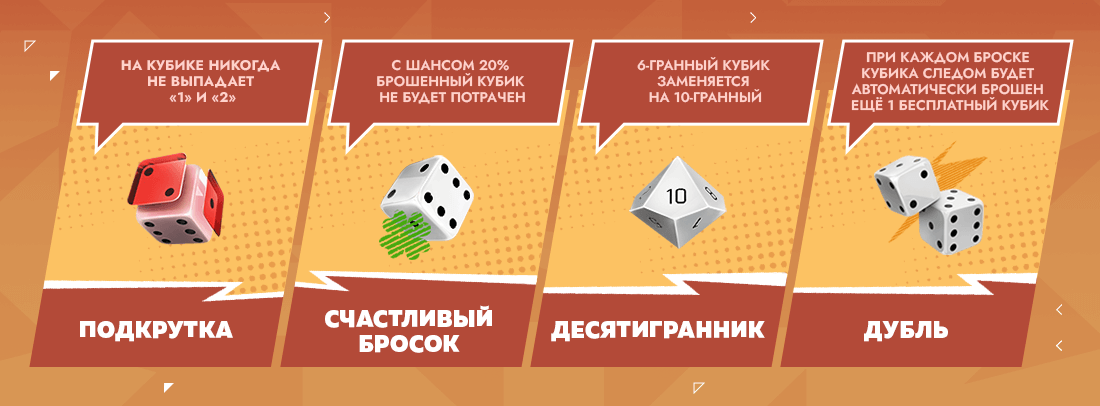 НА КУБИКЕ НИКОГДА НЕ ВЫПАДАЕТ «1» И «2»

ПОДКРУТКА

С ШАНСОМ 20% БРОШЕННЫЙ КУБИК НЕ БУДЕТ ПОТРАЧЕН

СЧАСТЛИВЫЙ БРОСОК

6-ГРАННЫЙ КУБИК ЗАМЕНЯЕТСЯ НА 10-ГРАННЫЙ

10

ДЕСЯТИГРАННИК

ПРИ КАЖДОМ БРОСКЕ КУБИКА СЛЕДОМ БУДЕТ АВТОМАТИЧЕСКИ БРОШЕН ЕЩЁ 1 БЕСПЛАТНЫЙ КУБИК

ДУБЛЬ