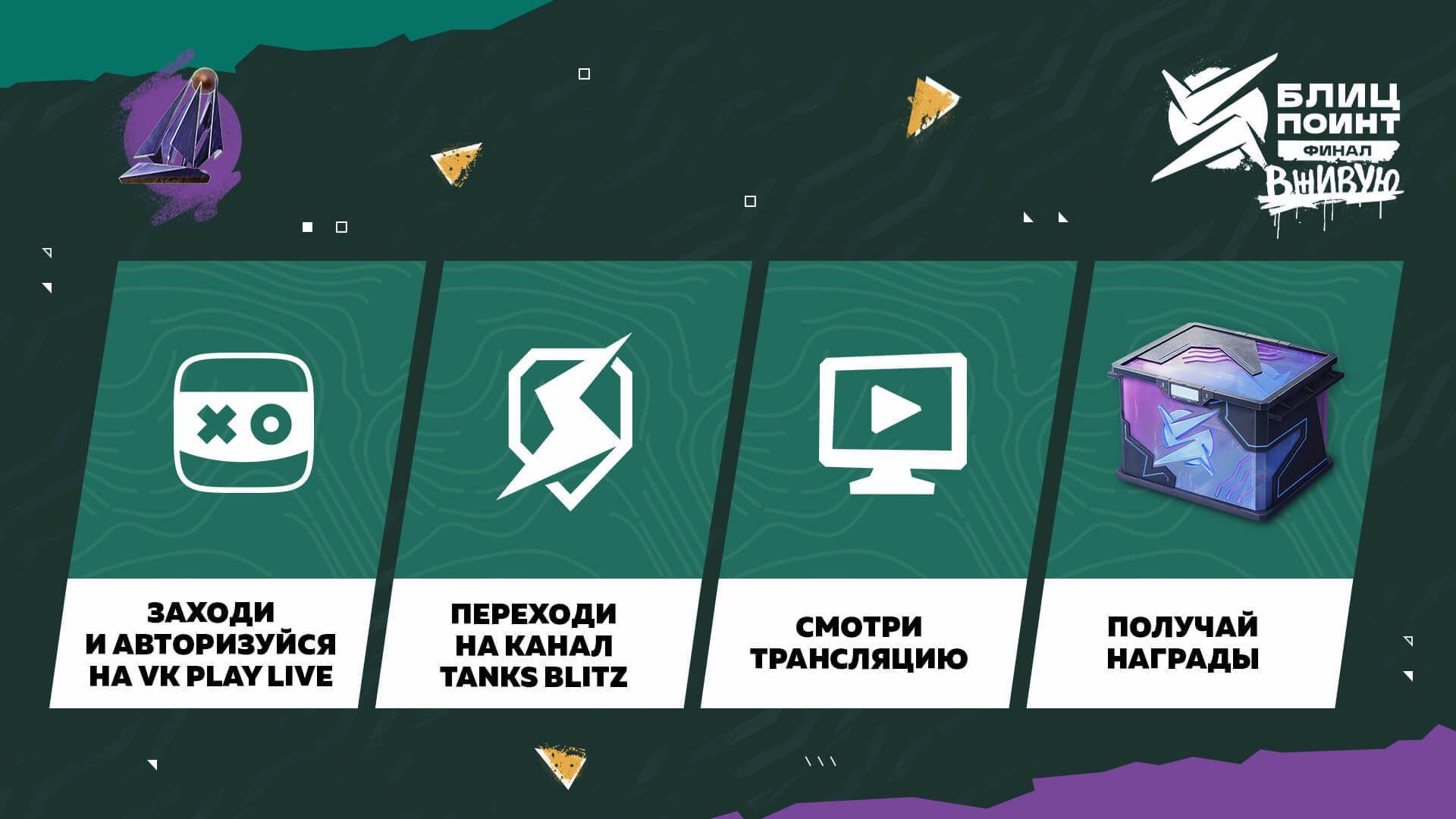 БЛИЦ
ПОИНТ
ФИНАЛ
ВЖИВУЮ

ЗАХОДИ
И АВТОРИЗУЙСЯ
НА VK PLAY LIVE

ПЕРЕХОДИ
НА КАНАЛ
TANKS BLITZ

СМОТРИ
ТРАНСЛЯЦИЮ

ПОЛУЧАЙ
НАГРАДЫ